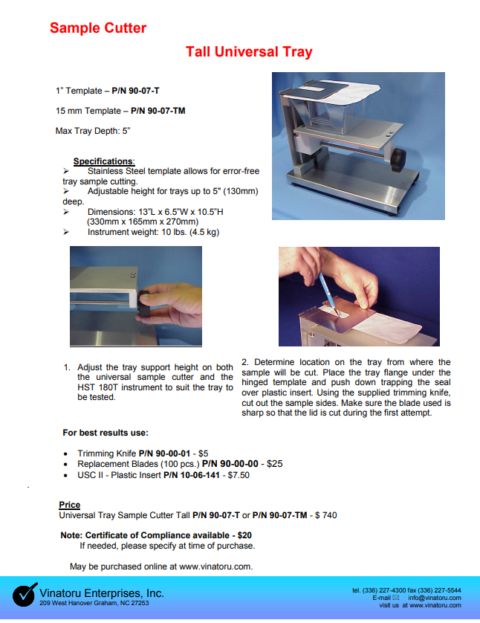 Sample Cutter

Tall Universal Tray

1" Template – P/N 90-07-T

15 mm Template – P/N 90-07-TM

Max Tray Depth: 5"

Specifications:
➢ Stainless Steel template allows for error-free tray sample cutting.
➢ Adjustable height for trays up to 5" (130mm) deep.
➢ Dimensions: 13"L x 6.5"W x 10.5"H (330mm x 165mm x 270mm)
➢ Instrument weight: 10 lbs. (4.5 kg)

1. Adjust the tray support height on both the universal sample cutter and the HST 180T instrument to suit the tray to be tested.

2. Determine location on the tray from where the sample will be cut. Place the tray flange under the hinged template and push down trapping the seal over plastic insert. Using the supplied trimming knife, cut out the sample sides. Make sure the blade used is sharp so that the lid is cut during the first attempt.

For best results use:

• Trimming Knife P/N 90-00-01 - $5
• Replacement Blades (100 pcs.) P/N 90-00-00 - $25
• USC II - Plastic Insert P/N 10-06-141 - $7.50

Price
Universal Tray Sample Cutter Tall P/N 90-07-T or P/N 90-07-TM - $ 740

Note: Certificate of Compliance available - $20
If needed, please specify at time of purchase.

May be purchased online at www.vinatoru.com.

Vinatoru Enterprises, Inc.
209 West Hanover Graham, NC 27253

tel. (336) 227-4300 fax (336) 227-5544
E-mail info@vinatoru.com
visit us at www.vinatoru.com